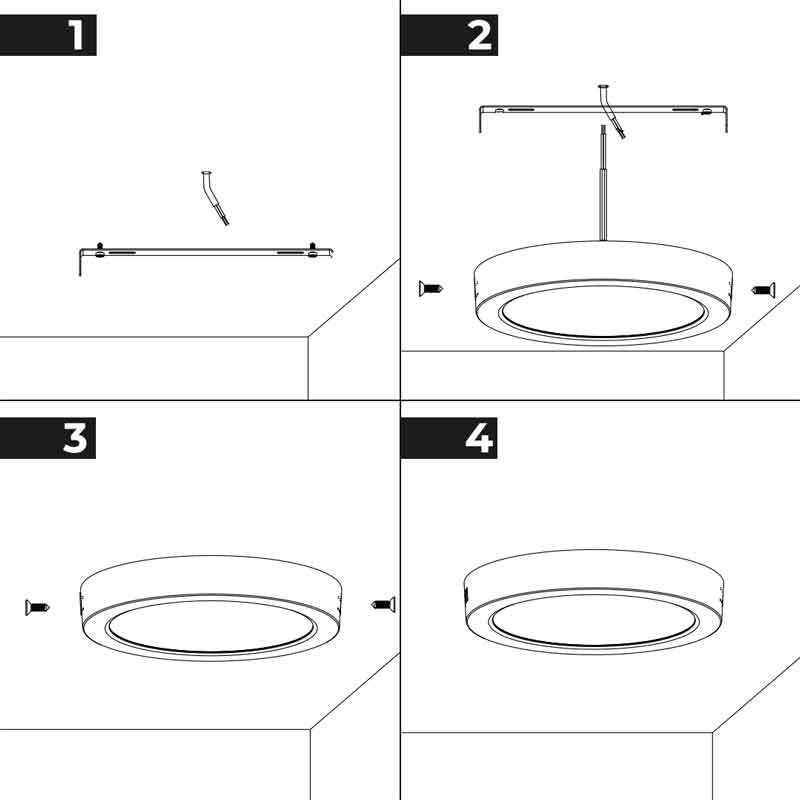 1

2

3

4